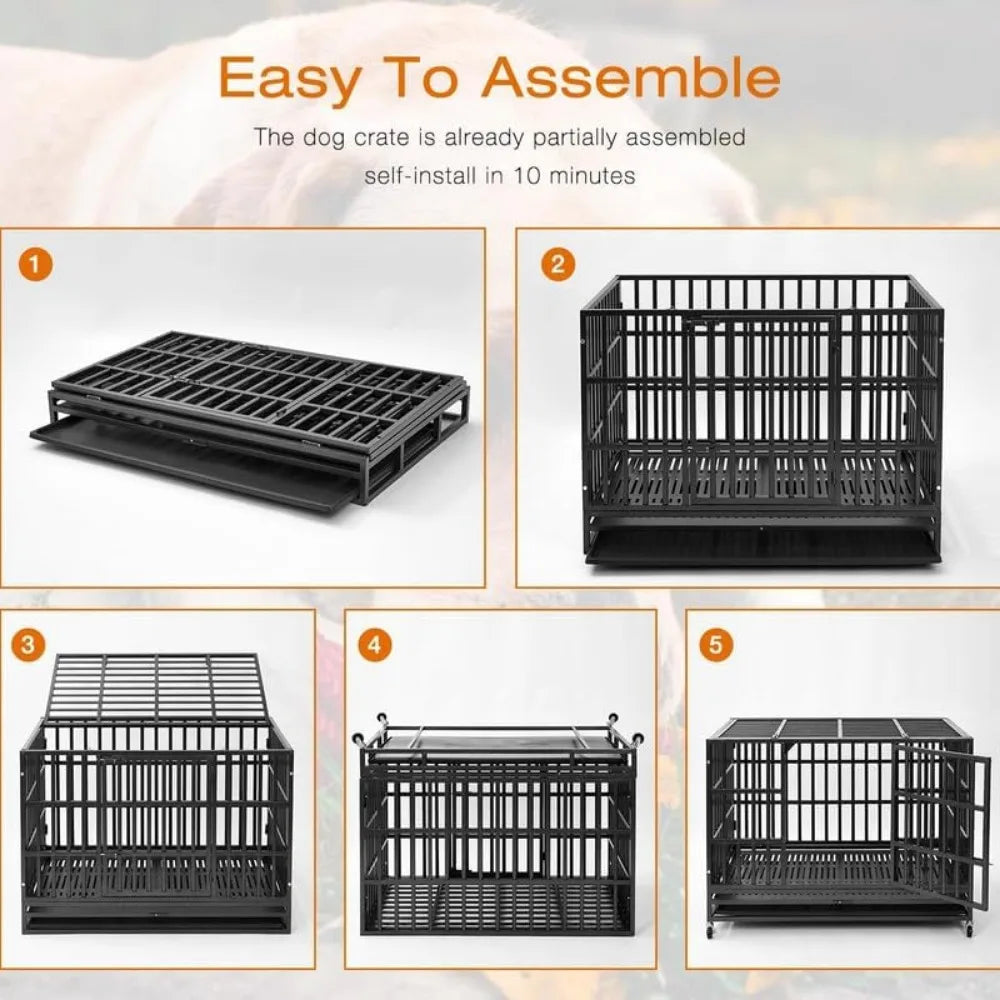 Easy To Assemble

The dog crate is already partially assembled
self-install in 10 minutes

1

2

3

4

5