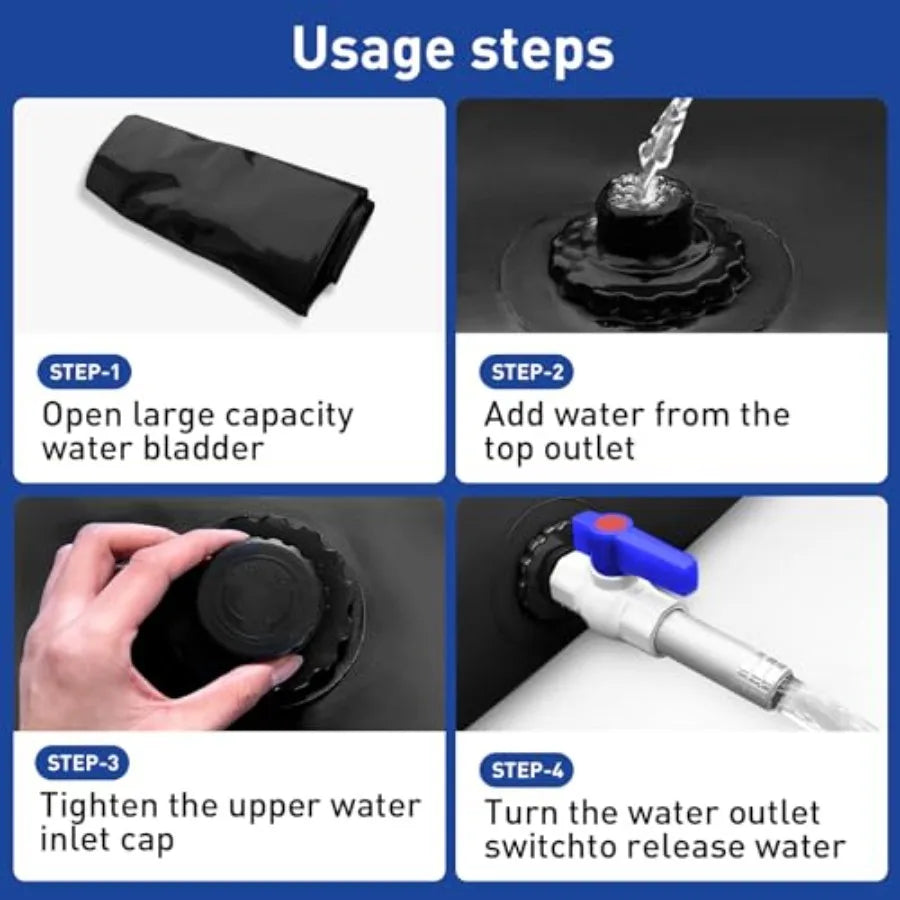 Usage steps

STEP-1
Open large capacity water bladder

STEP-2
Add water from the top outlet

STEP-3
Tighten the upper water inlet cap

STEP-4
Turn the water outlet switchto release water