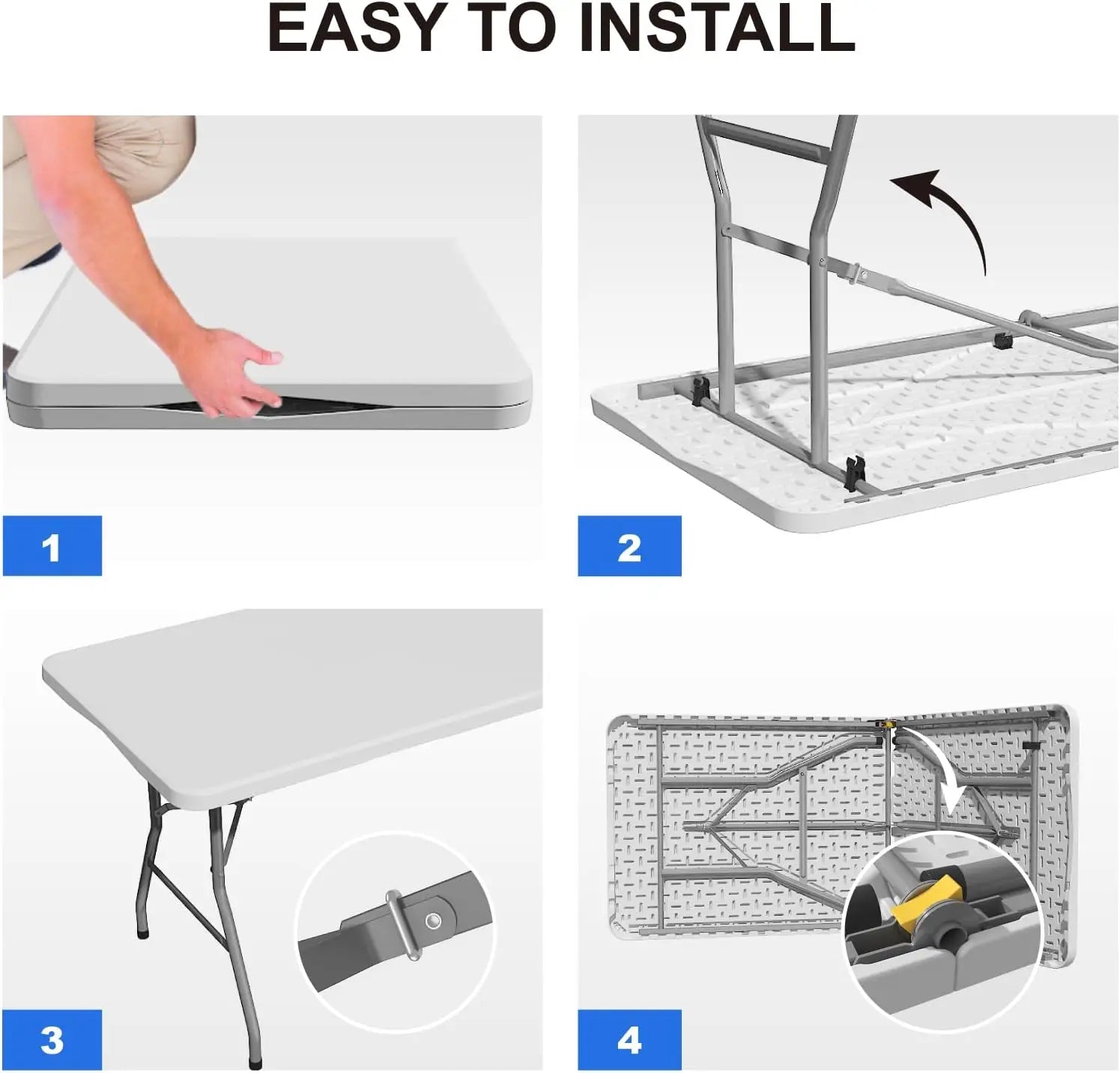 EASY TO INSTALL

1

2

3

4