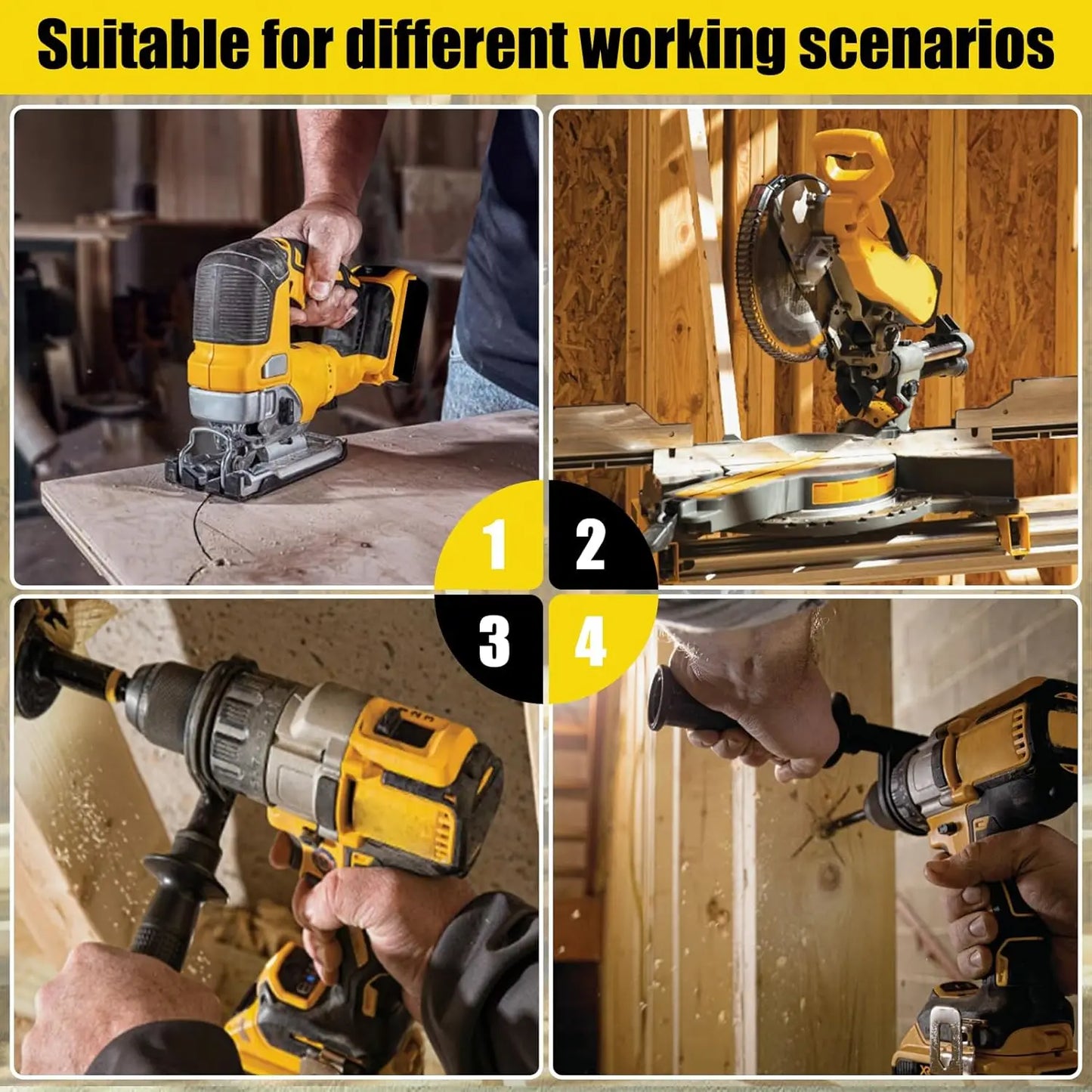 Suitable for different working scenarios

1

2

3

4