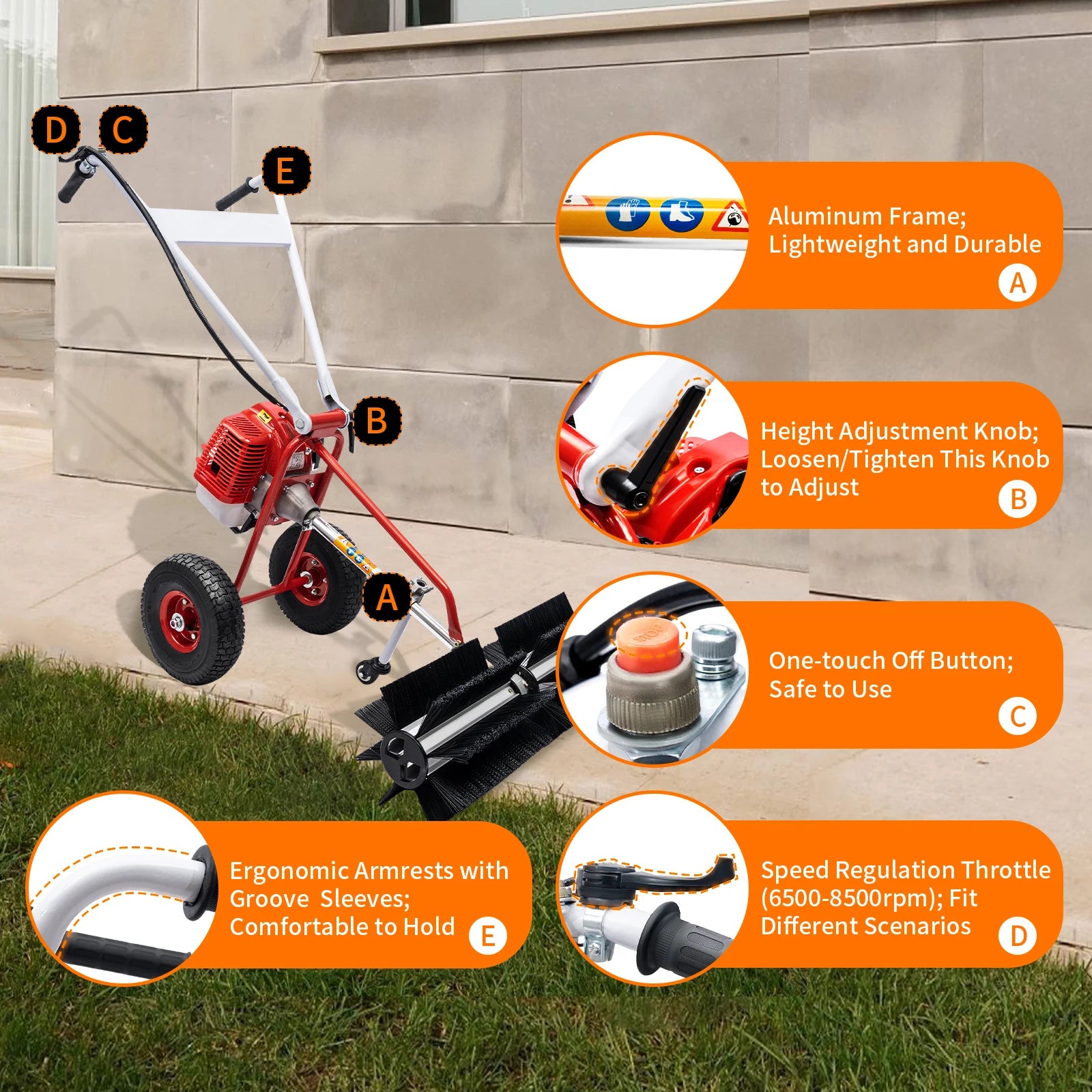 D C E B A

Aluminum Frame; Lightweight and Durable A

Height Adjustment Knob; Loosen/Tighten This Knob to Adjust B

STOP

One-touch Off Button; Safe to Use C

Ergonomic Armrests with Groove Sleeves; Comfortable to Hold E

Speed Regulation Throttle (6500-8500rpm); Fit Different Scenarios D