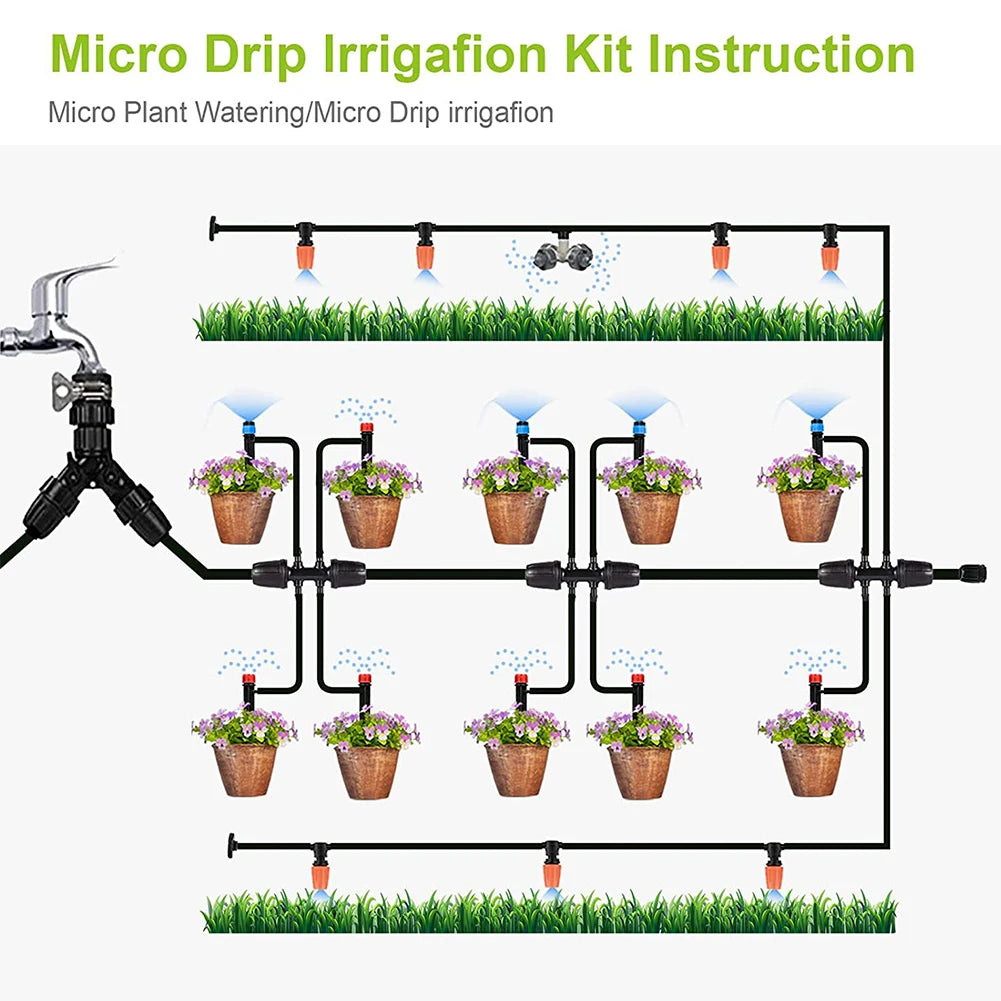 Micro Drip Irrigafion Kit Instruction

Micro Plant Watering/Micro Drip irrigafion