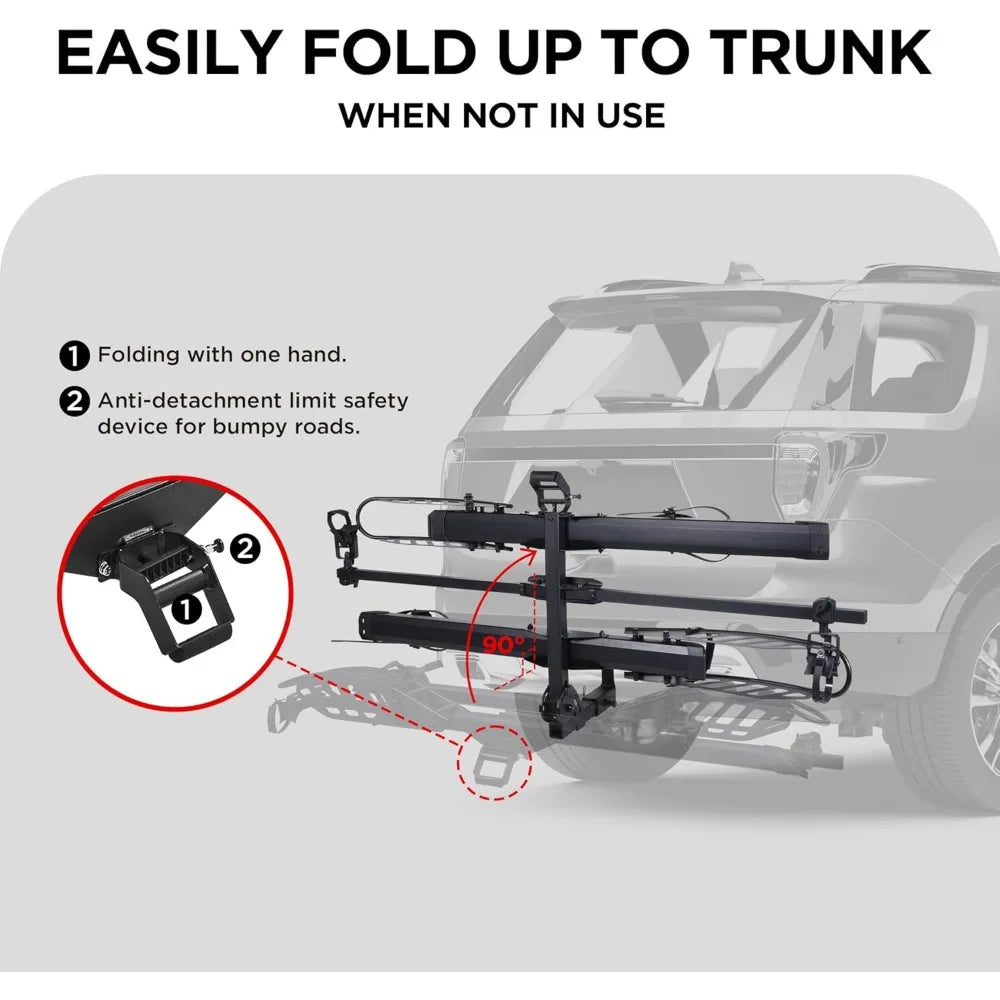 EASILY FOLD UP TO TRUNK
WHEN NOT IN USE

1 Folding with one hand.

2 Anti-detachment limit safety device for bumpy roads.

2

1

90°