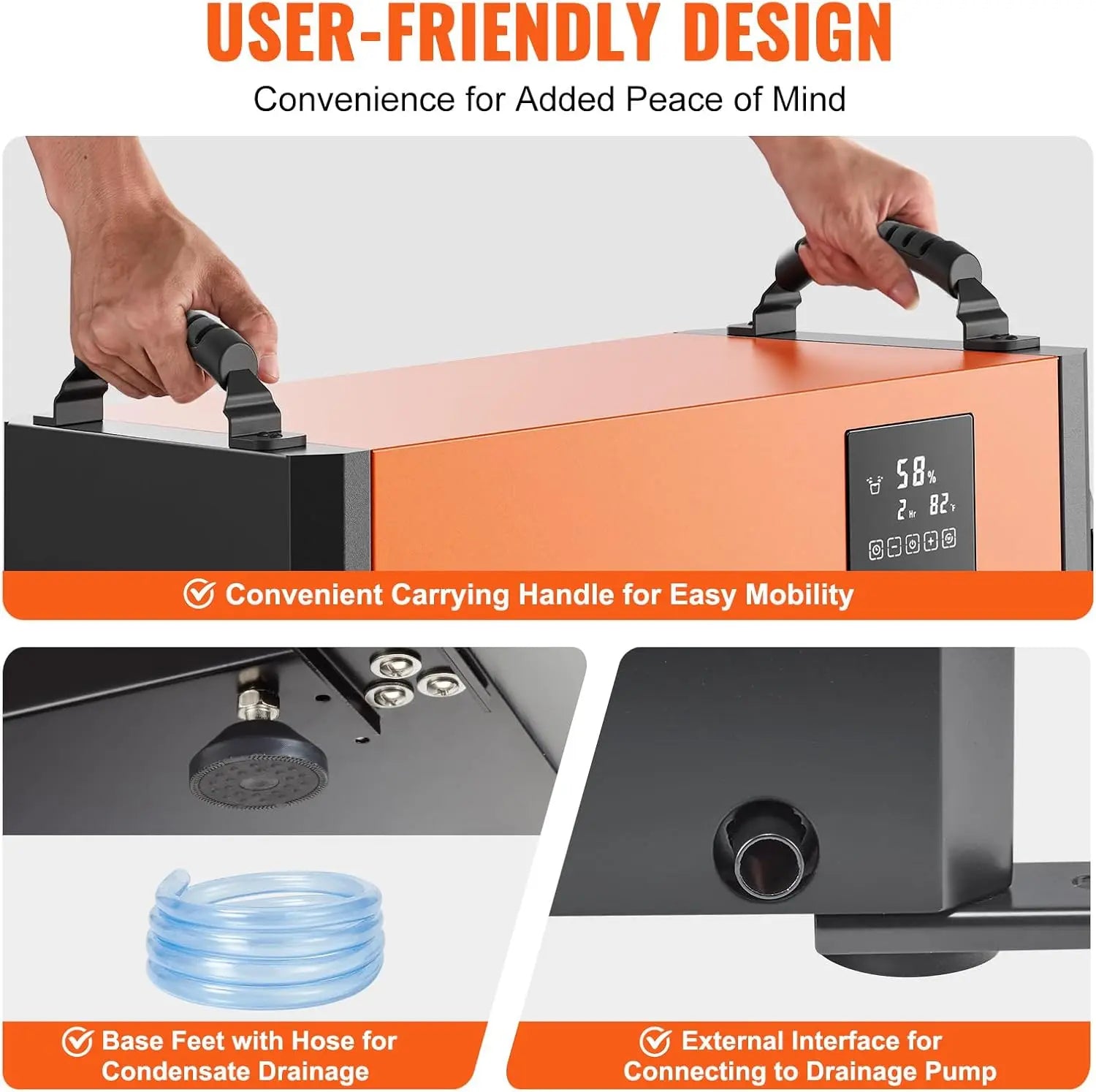 USER-FRIENDLY DESIGN

Convenience for Added Peace of Mind

58%
2 Hr 82°F

Convenient Carrying Handle for Easy Mobility

Base Feet with Hose for Condensate Drainage

External Interface for Connecting to Drainage Pump