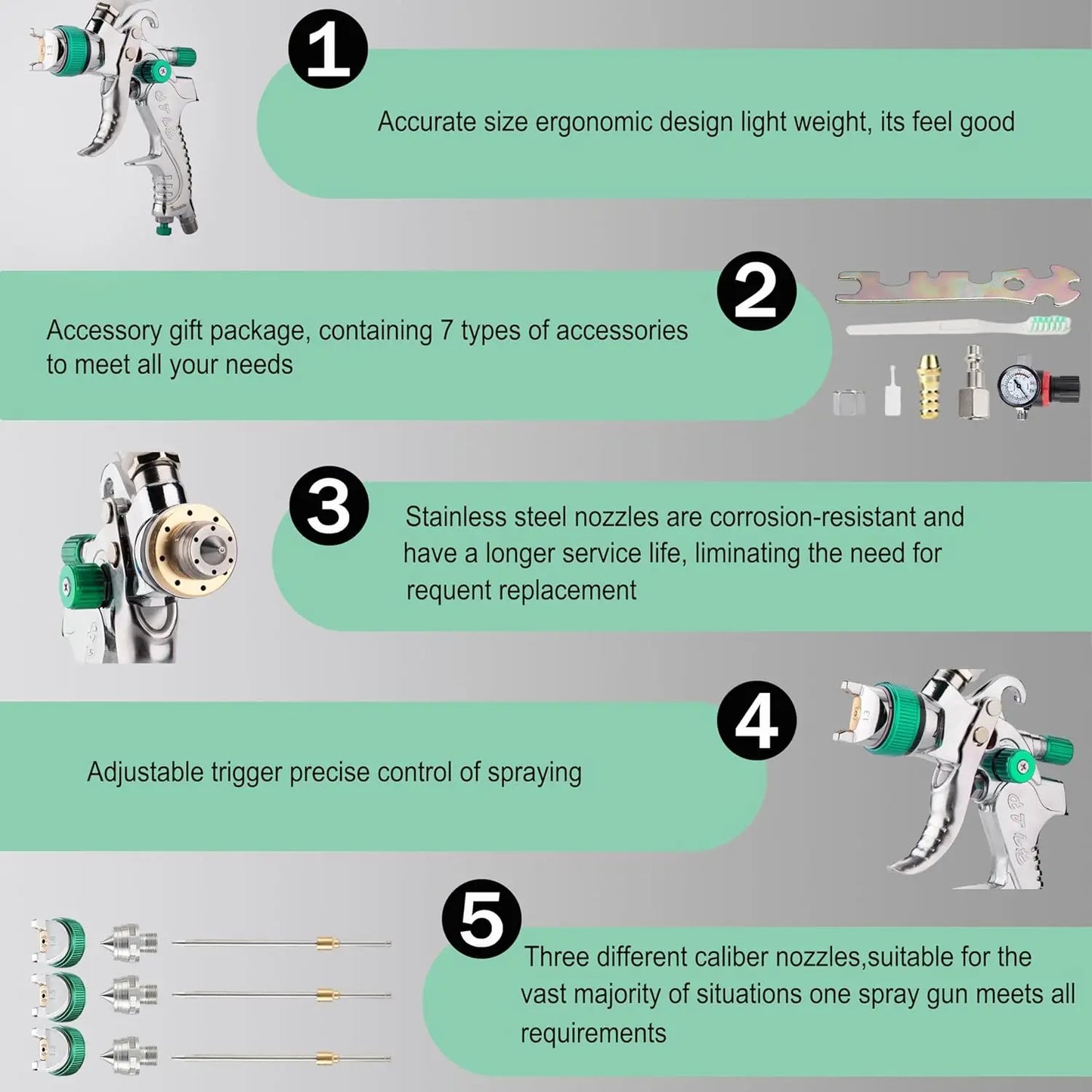 1

Accurate size ergonomic design light weight, its feel good

2

Accessory gift package, containing 7 types of accessories to meet all your needs

3

Stainless steel nozzles are corrosion-resistant and have a longer service life, liminating the need for requent replacement

4

Adjustable trigger precise control of spraying

5

Three different caliber nozzles,suitable for the vast majority of situations one spray gun meets all requirements