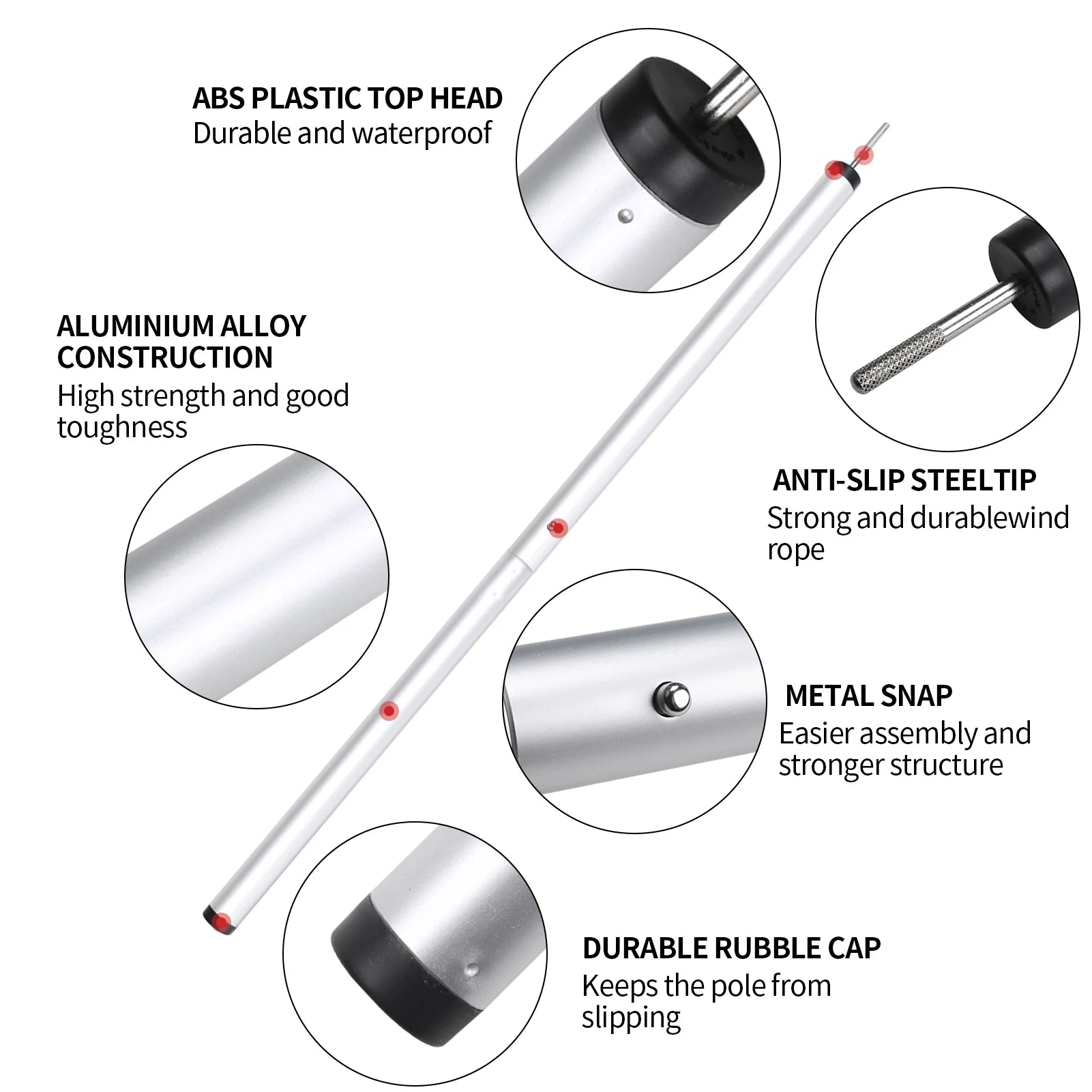 ABS PLASTIC TOP HEAD
Durable and waterproof

ALUMINIUM ALLOY CONSTRUCTION
High strength and good toughness

ANTI-SLIP STEELTIP
Strong and durablewind rope

METAL SNAP
Easier assembly and stronger structure

DURABLE RUBBLE CAP
Keeps the pole from slipping