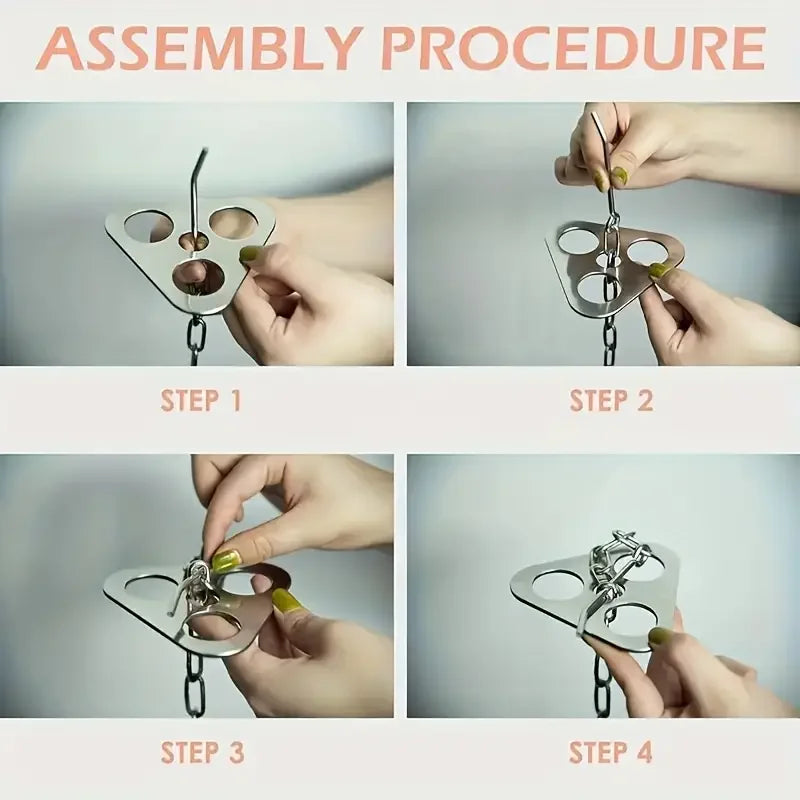 ASSEMBLY PROCEDURE

STEP 1

STEP 2

STEP 3

STEP 4