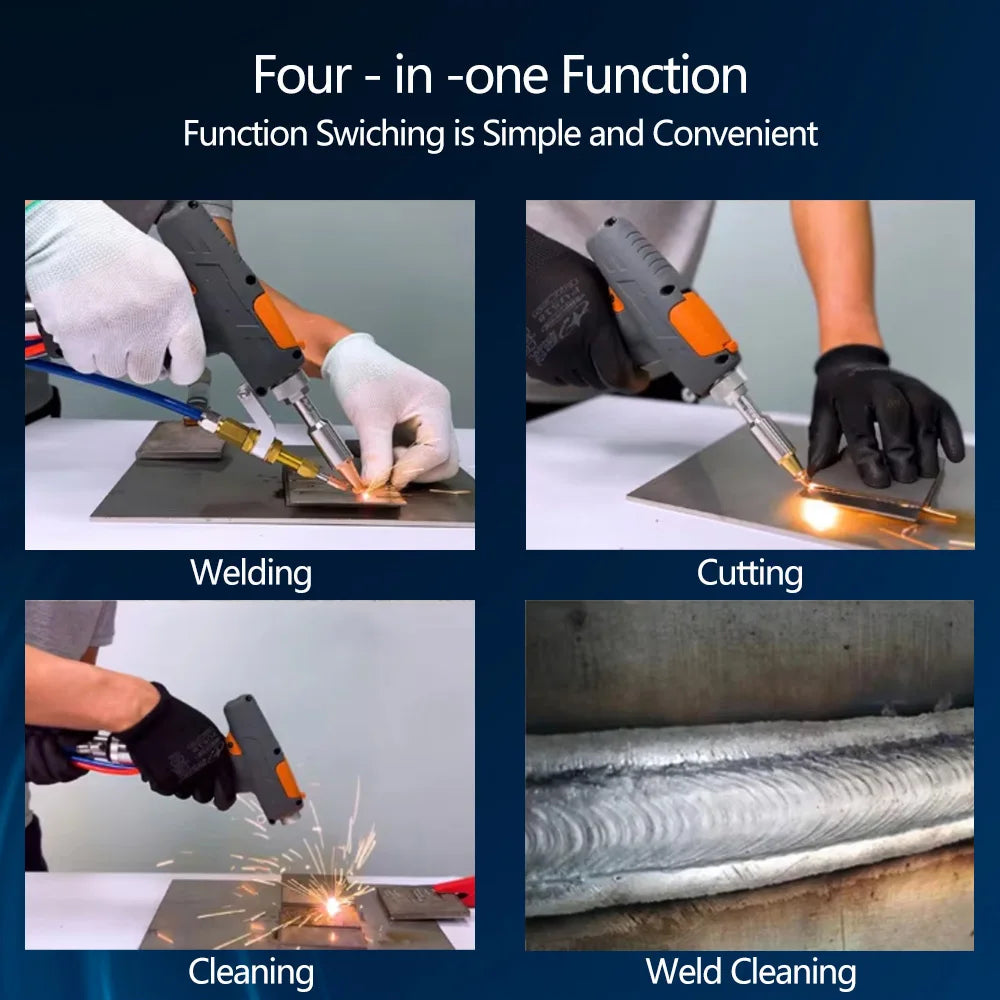 Four - in -one Function
Function Swiching is Simple and Convenient

Welding

Cutting

Cleaning

Weld Cleaning