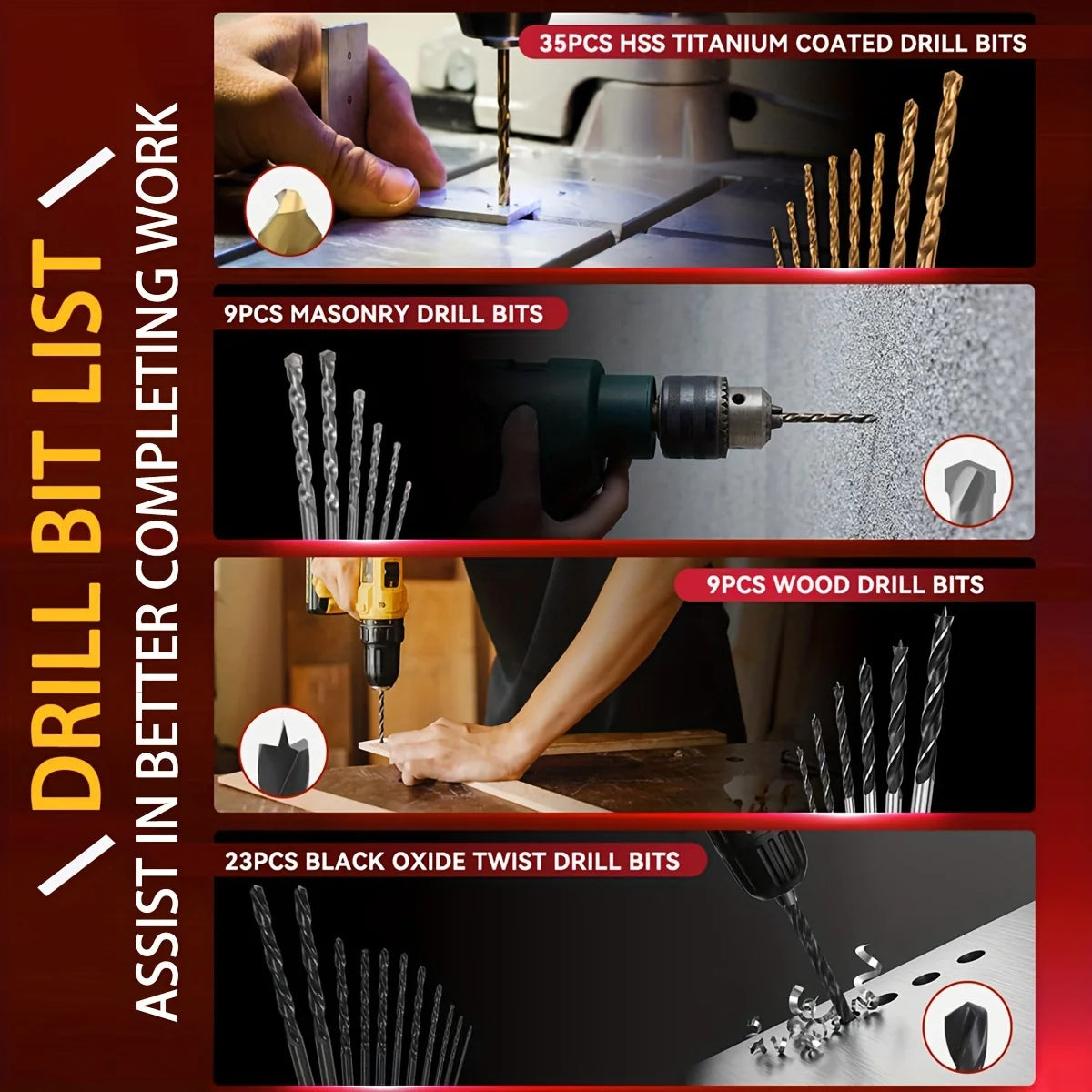 DRILL BIT LIST

ASSIST IN BETTER COMPLETING WORK

35PCS HSS TITANIUM COATED DRILL BITS

9PCS MASONRY DRILL BITS

9PCS WOOD DRILL BITS

23PCS BLACK OXIDE TWIST DRILL BITS