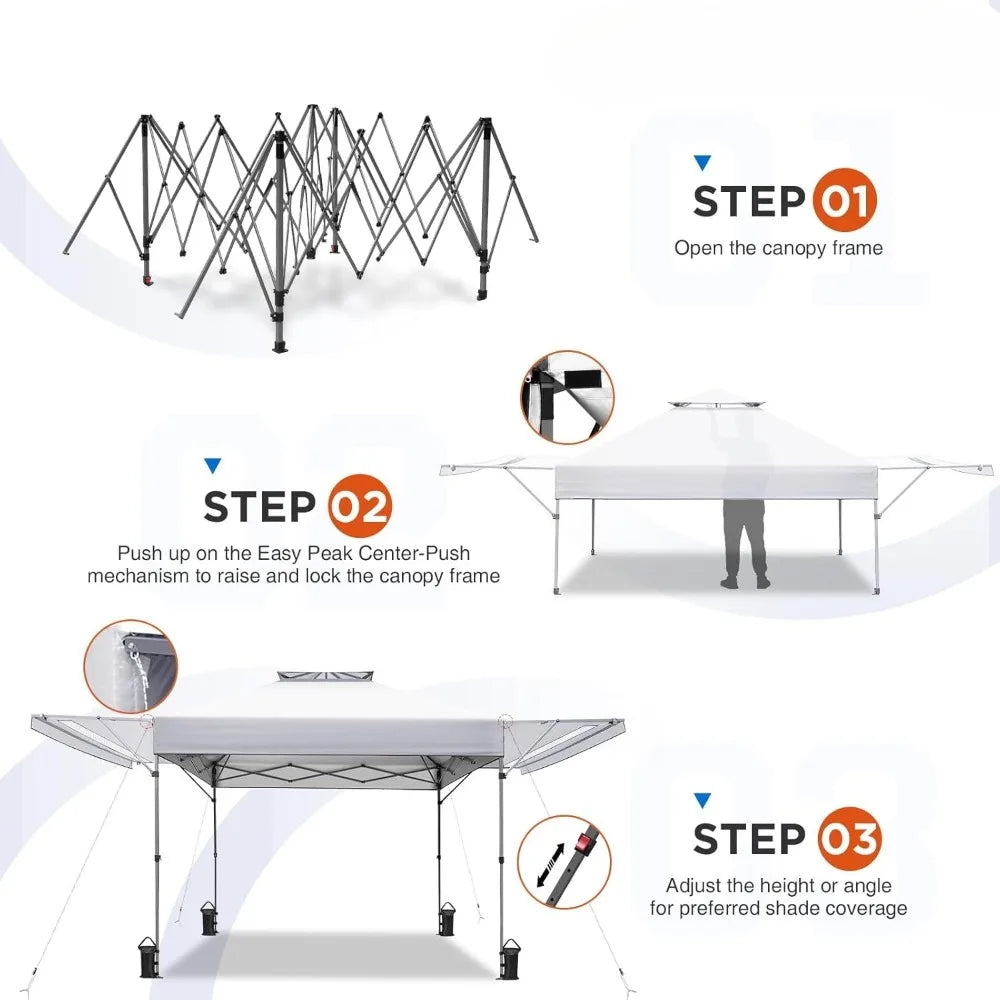 STEP 01
Open the canopy frame

STEP 02
Push up on the Easy Peak Center-Push mechanism to raise and lock the canopy frame

STEP 03
Adjust the height or angle for preferred shade coverage