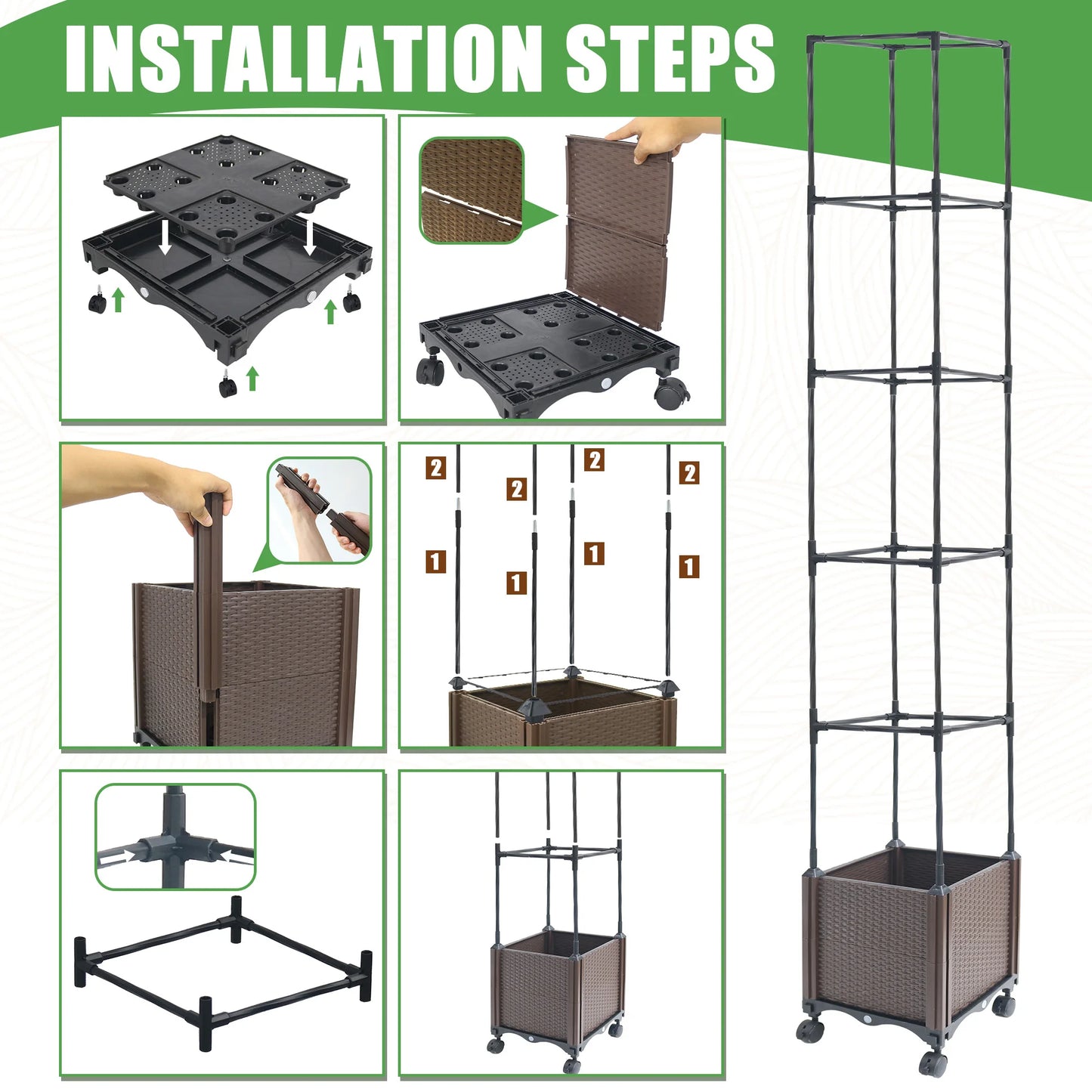 INSTALLATION STEPS

2 2 2 2
1 1 1 1