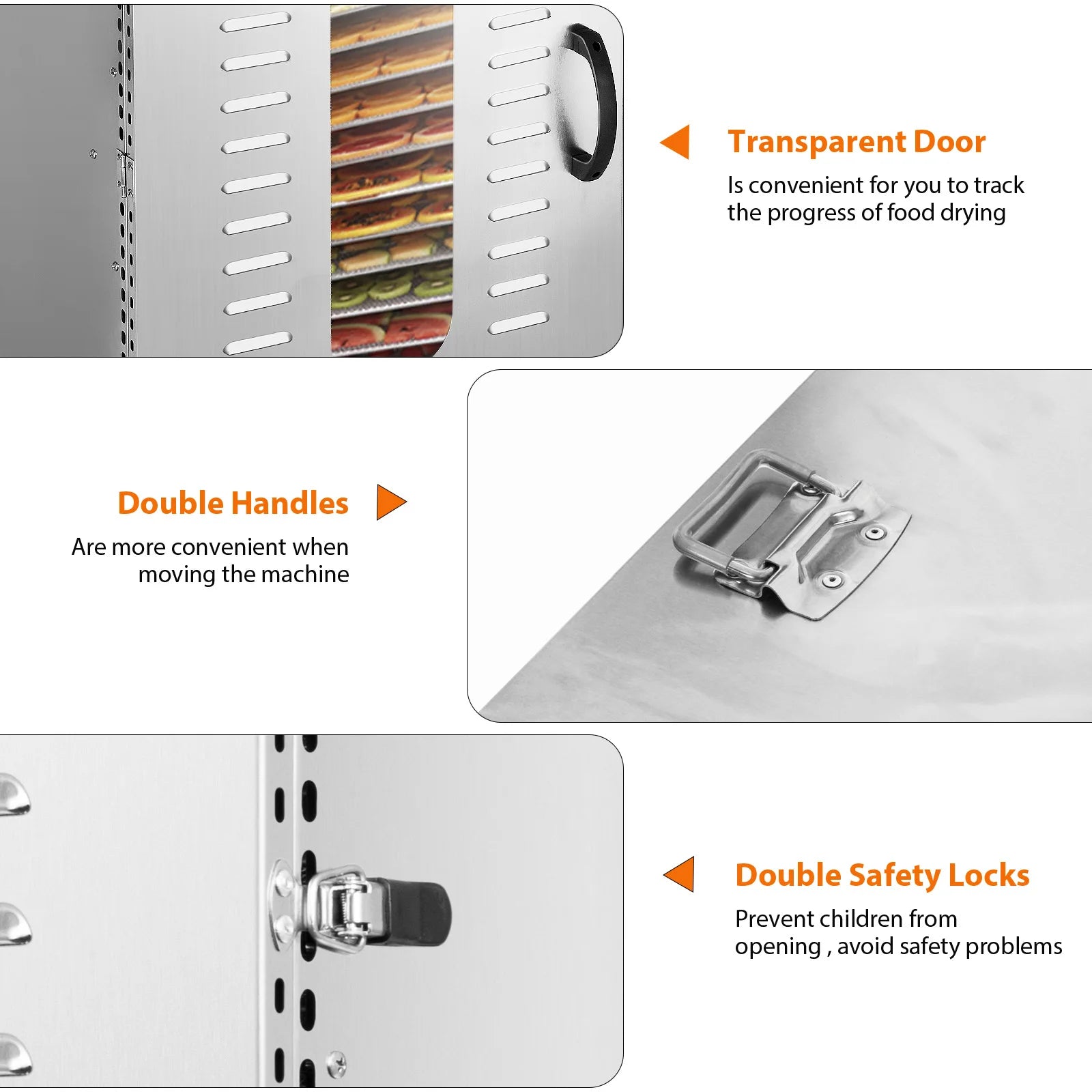 Transparent Door

Is convenient for you to track the progress of food drying

Double Handles

Are more convenient when moving the machine

Double Safety Locks

Prevent children from opening , avoid safety problems