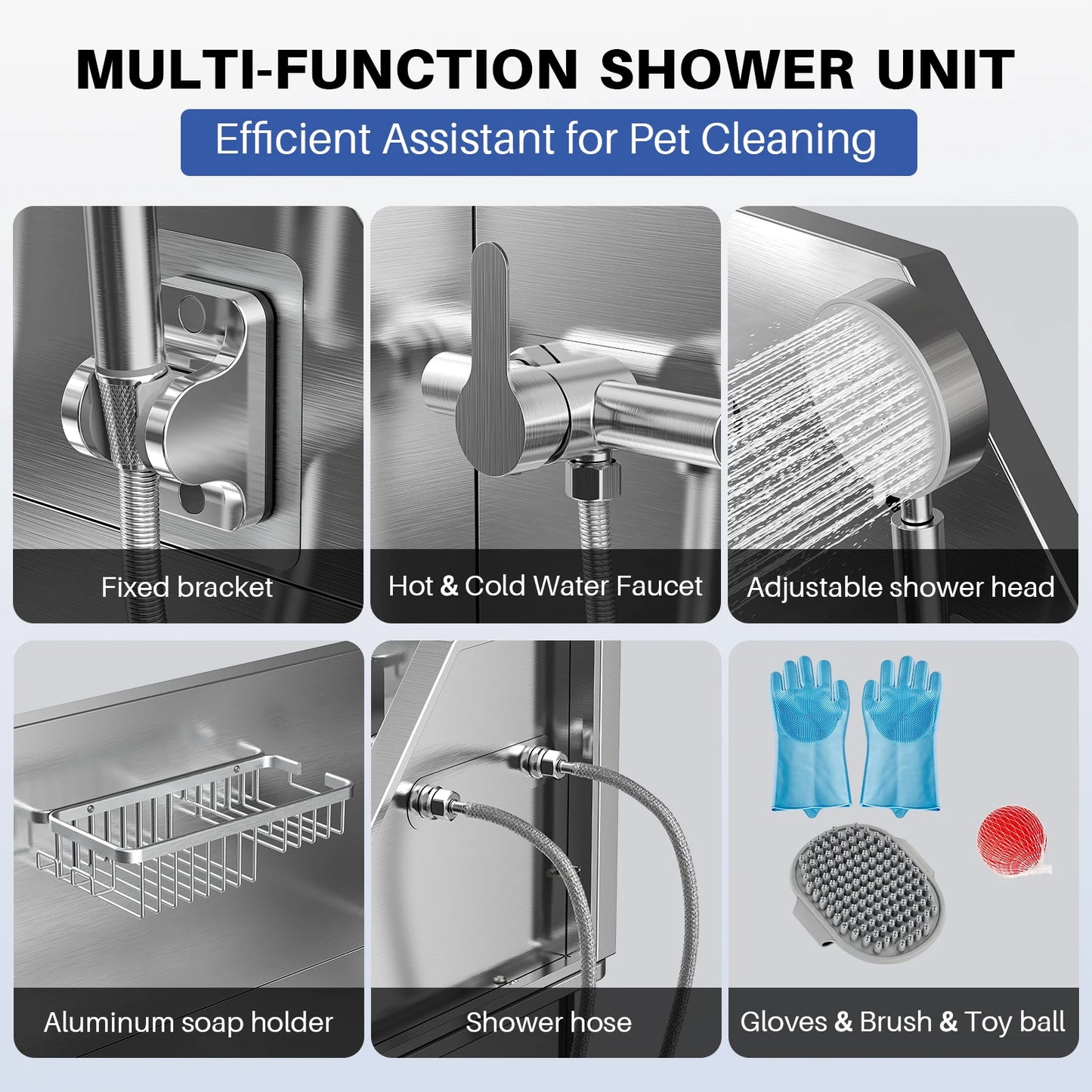 MULTI-FUNCTION SHOWER UNIT

Efficient Assistant for Pet Cleaning

Fixed bracket

Hot & Cold Water Faucet

Adjustable shower head

Aluminum soap holder

Shower hose

Gloves & Brush & Toy ball