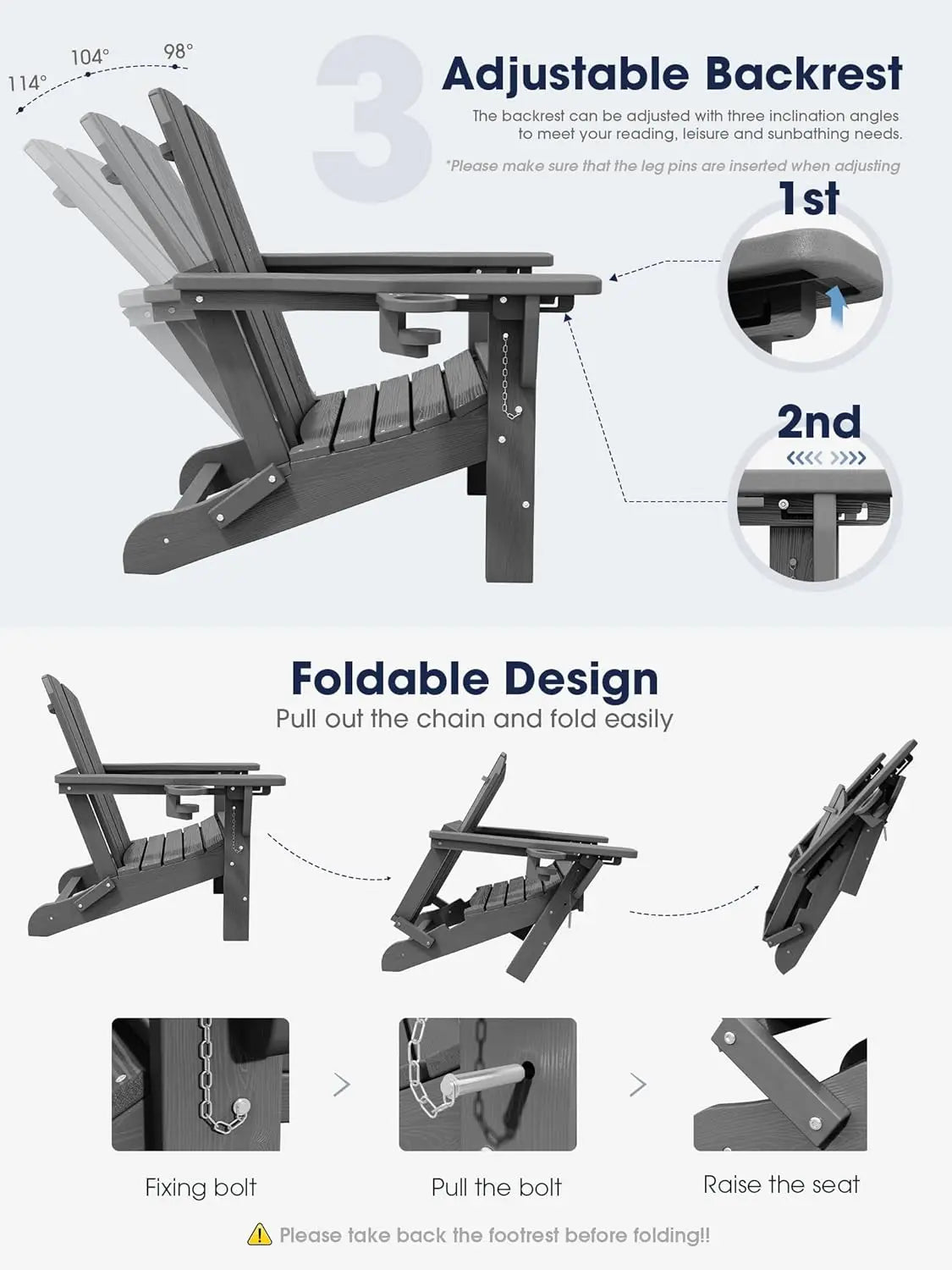 114° 104° 98°

3 Adjustable Backrest

The backrest can be adjusted with three inclination angles to meet your reading, leisure and sunbathing needs.

*Please make sure that the leg pins are inserted when adjusting

1st

2nd

Foldable Design

Pull out the chain and fold easily

Fixing bolt

Pull the bolt

Raise the seat

Please take back the footrest before folding!!