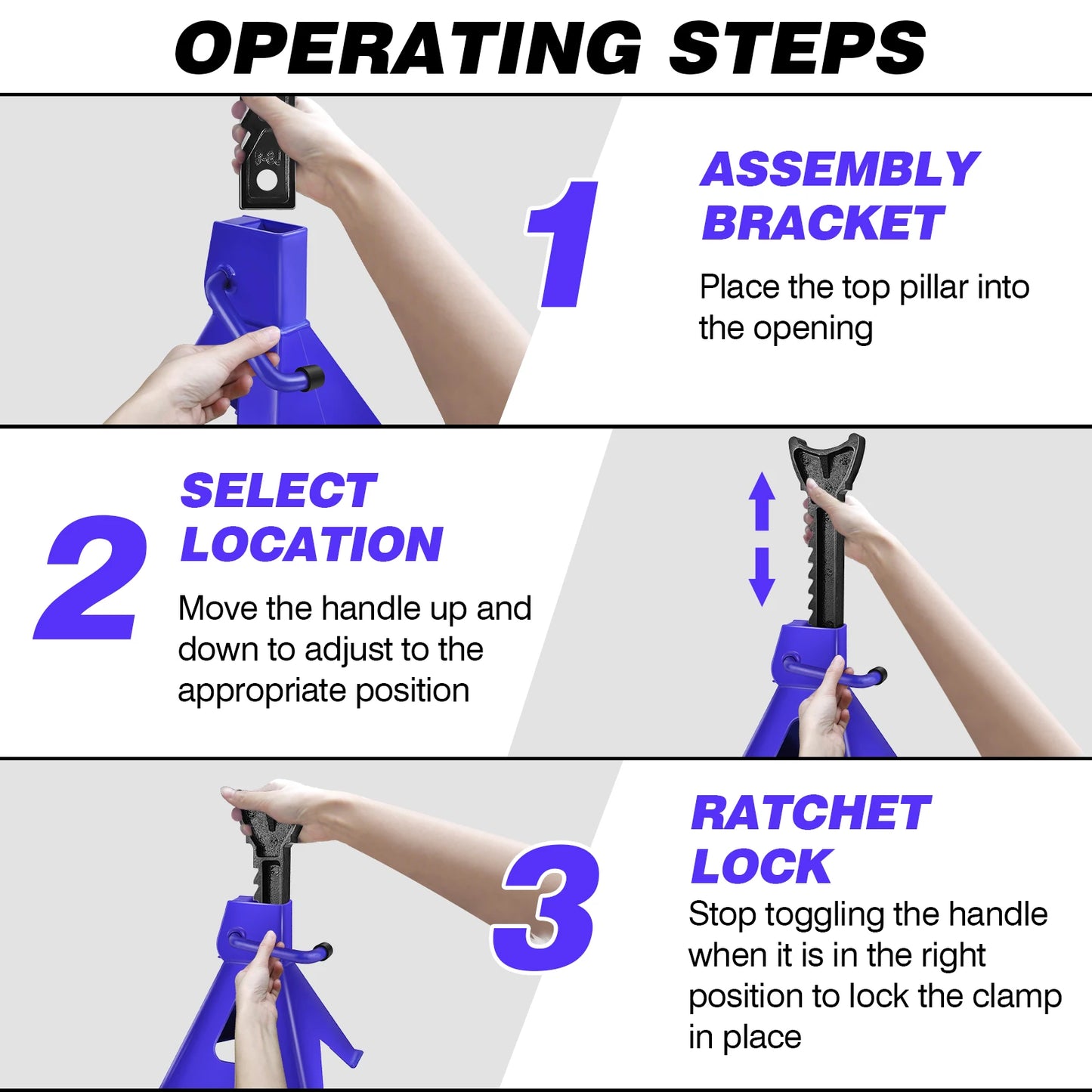 OPERATING STEPS

1

ASSEMBLY BRACKET

Place the top pillar into the opening

2

SELECT LOCATION

Move the handle up and down to adjust to the appropriate position

3

RATCHET LOCK

Stop toggling the handle when it is in the right position to lock the clamp in place