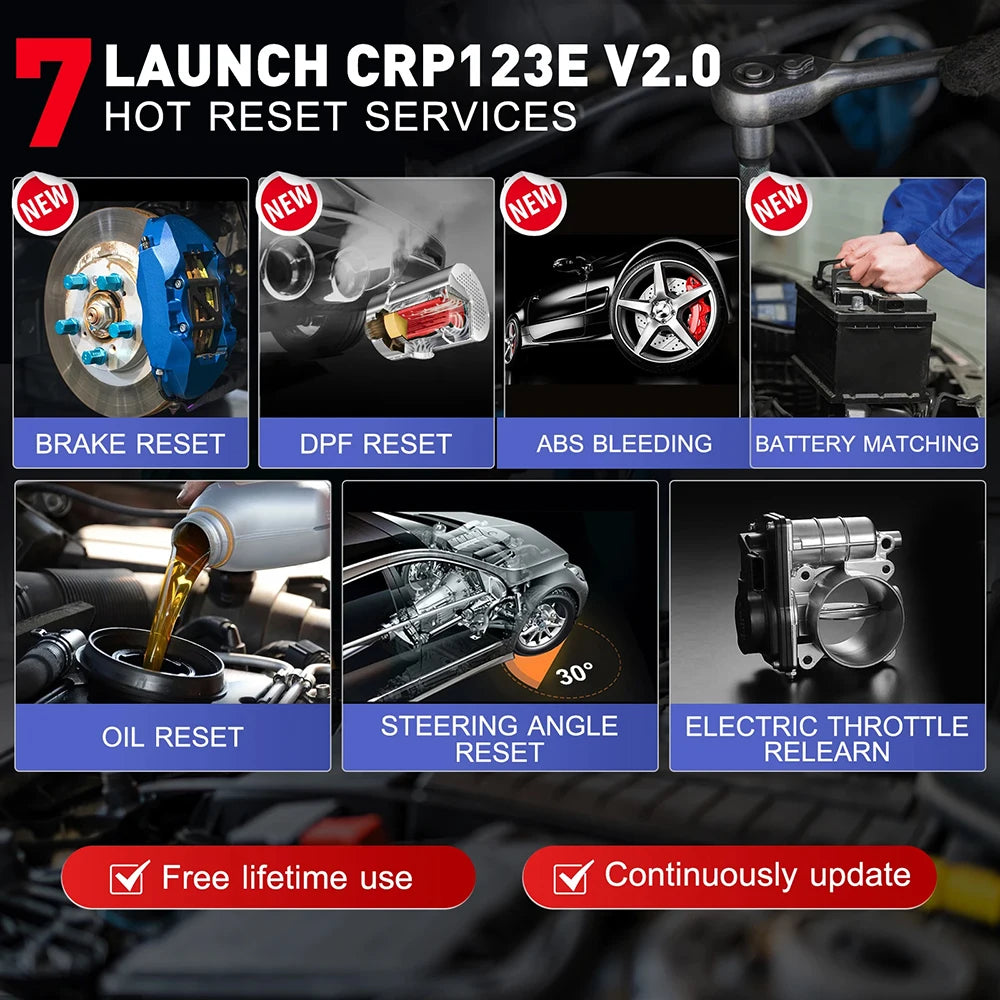 7 LAUNCH CRP123E V2.0
HOT RESET SERVICES

NEW
BRAKE RESET

NEW
DPF RESET

NEW
ABS BLEEDING

NEW
BATTERY MATCHING

OIL RESET

30°
STEERING ANGLE RESET

ELECTRIC THROTTLE RELEARN

Free lifetime use

Continuously update