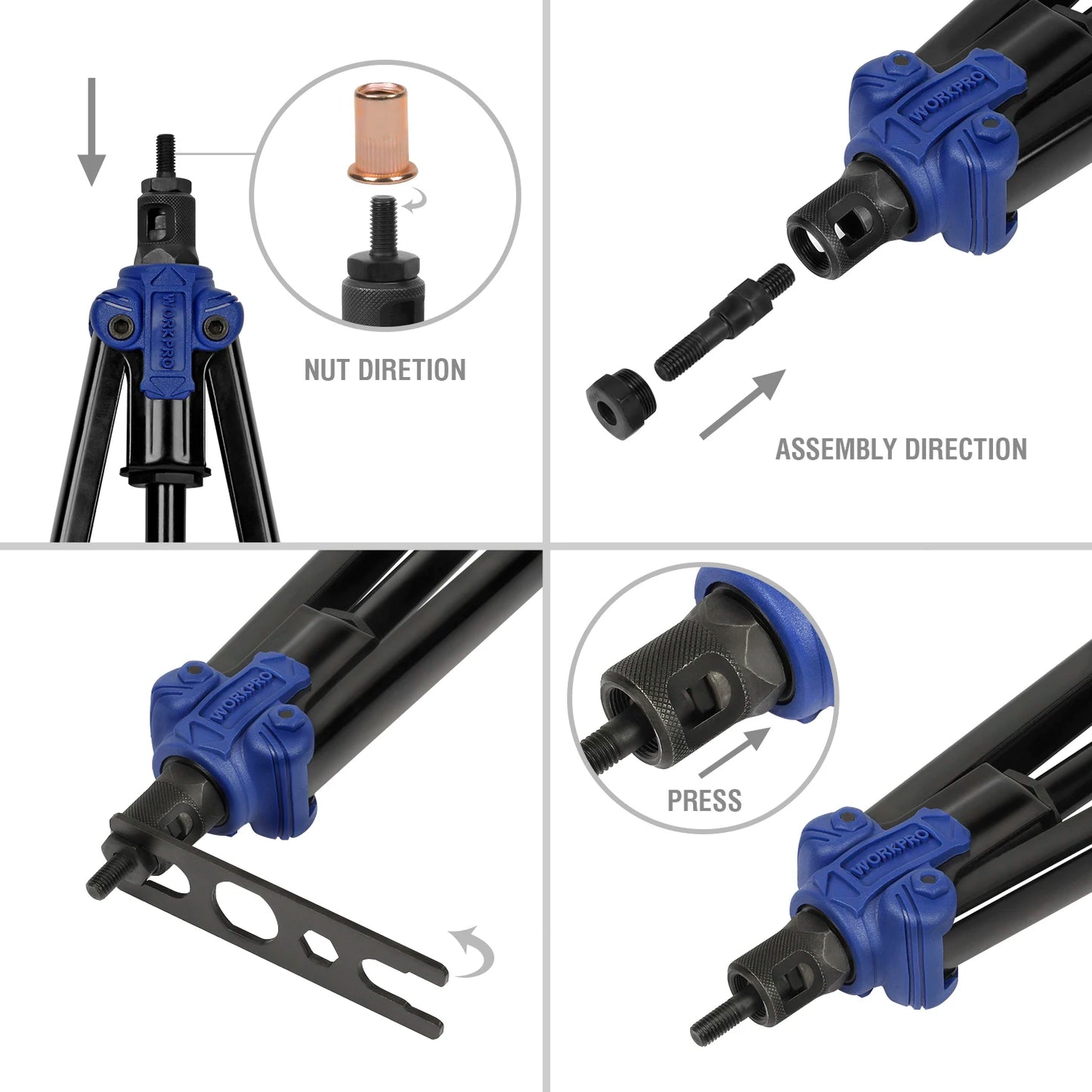 WORKPRO

NUT DIRETION

WORKPRO

ASSEMBLY DIRECTION

WORKPRO

PRESS

WORKPRO